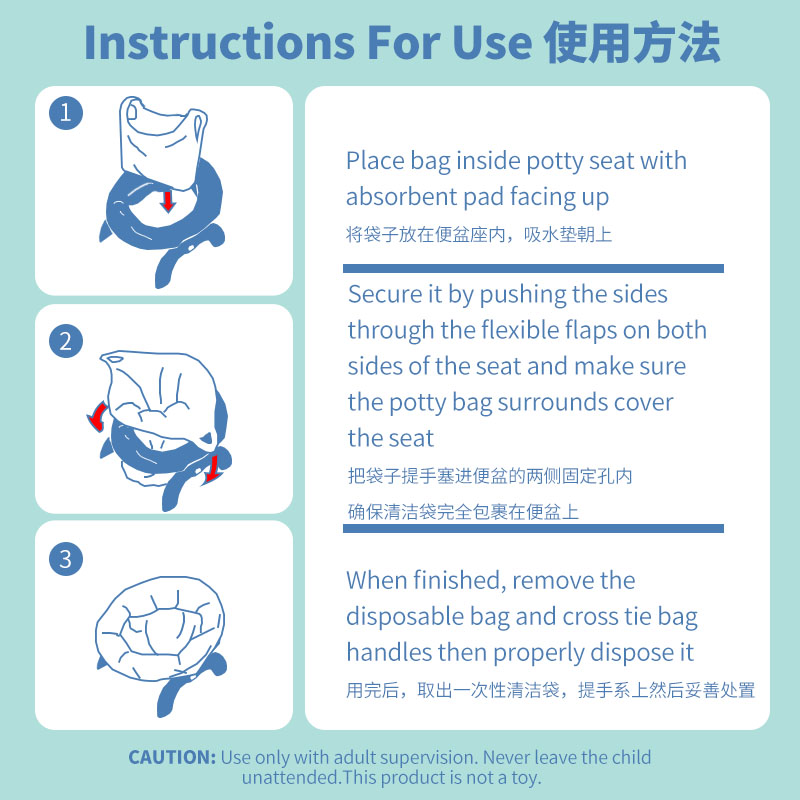 Instructions For Use 使用方法

1

2

3

Place bag inside potty seat with absorbent pad facing up

将袋子放在便盆座内，吸水垫朝上

Secure it by pushing the sides through the flexible flaps on both sides of the seat and make sure the potty bag surrounds cover the seat

把袋子提手塞进便盆的两侧固定孔内

确保清洁袋完全包裹在便盆上

When finished, remove the disposable bag and cross tie bag handles then properly dispose it

用完后，取出一次性清洁袋，提手系上然后妥善处置

CAUTION: Use only with adult supervision. Never leave the child unattended.This product is not a toy.