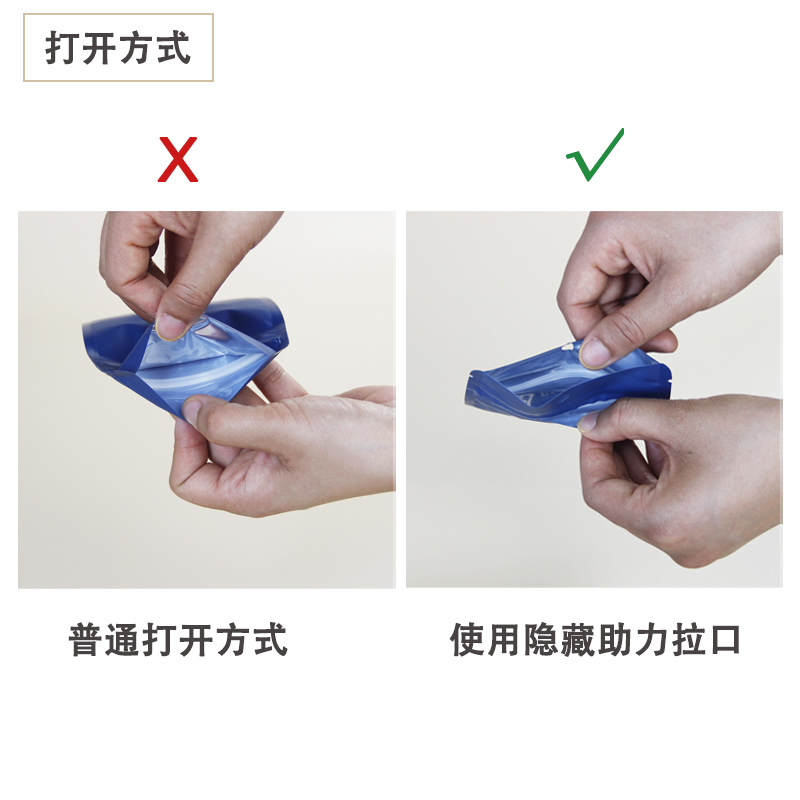 打开方式

X

✓

普通打开方式

使用隐藏助力拉口