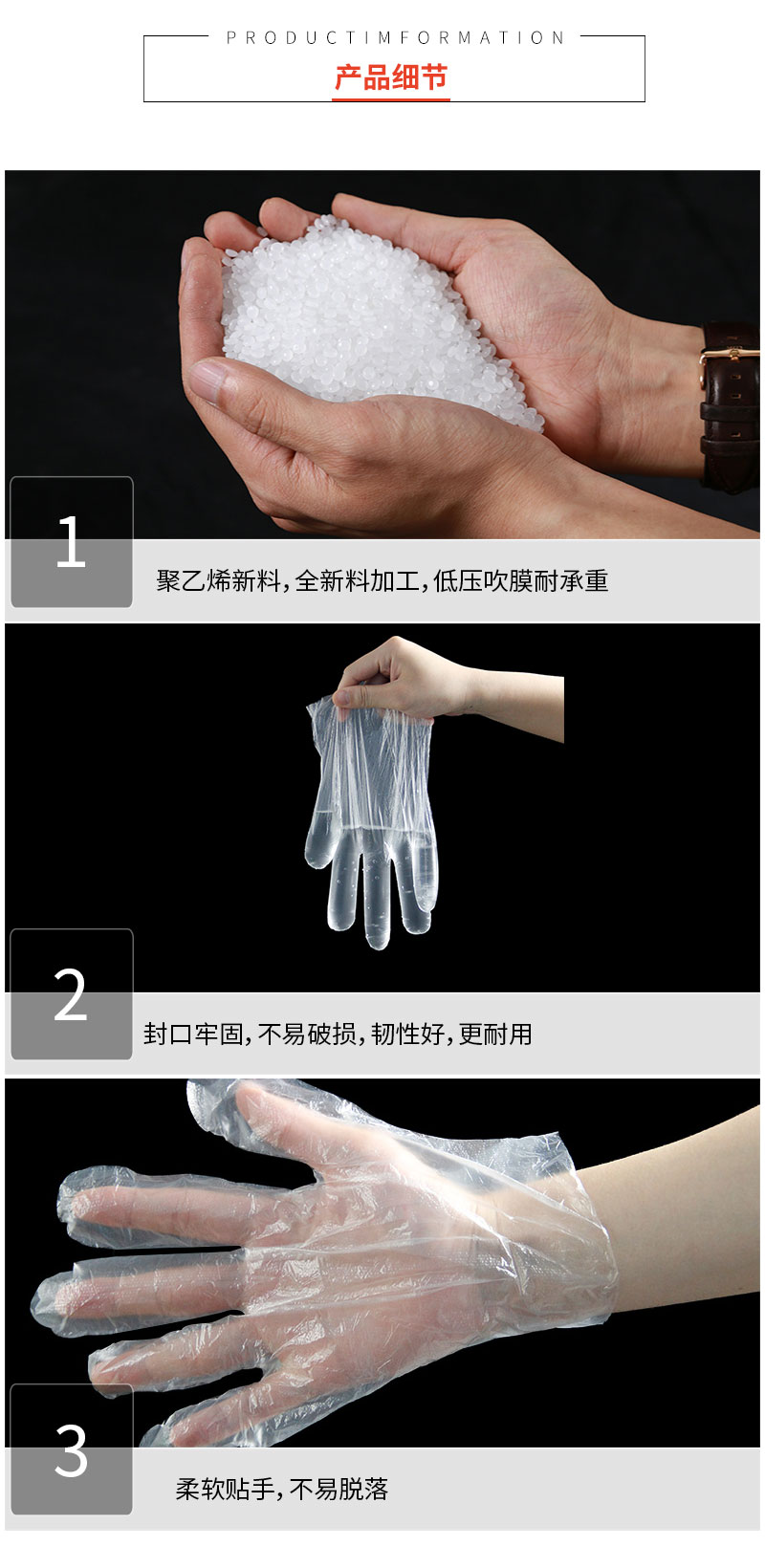 PRODUCTIMFORMATION

产品细节

1

聚乙烯新料，全新料加工，低压吹膜耐承重

2

封口牢固，不易破损，韧性好，更耐用

3

柔软贴手，不易脱落